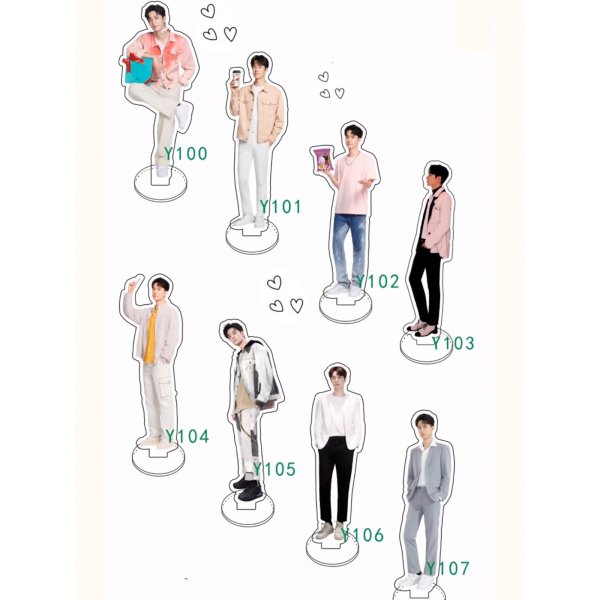 Y100
Y101
Y102
Y103
Y104
Y105
Y106
Y107